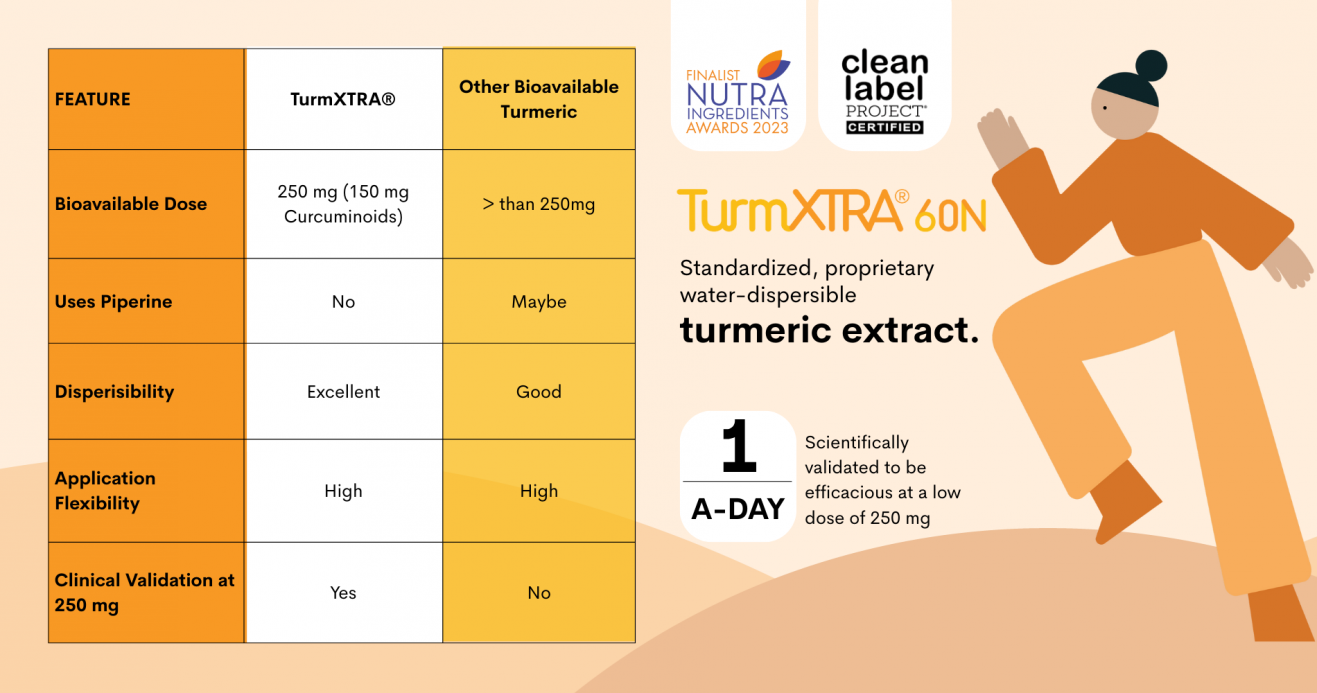 | FEATURE | TurmXTRA® | Other Bioavailable Turmeric |
|---|---|---|
| Bioavailable Dose | 250 mg (150 mg Curcuminoids) | > than 250mg |
| Uses Piperine | No | Maybe |
| Disperisibility | Excellent | Good |
| Application Flexibility | High | High |
| Clinical Validation at 250 mg | Yes | No |

FINALIST NUTRA INGREDIENTS AWARDS 2023

clean label PROJECT™ CERTIFIED

TurmXTRA® 60N

Standardized, proprietary water-dispersible

turmeric extract.

1 A-DAY

Scientifically validated to be efficacious at a low dose of 250 mg